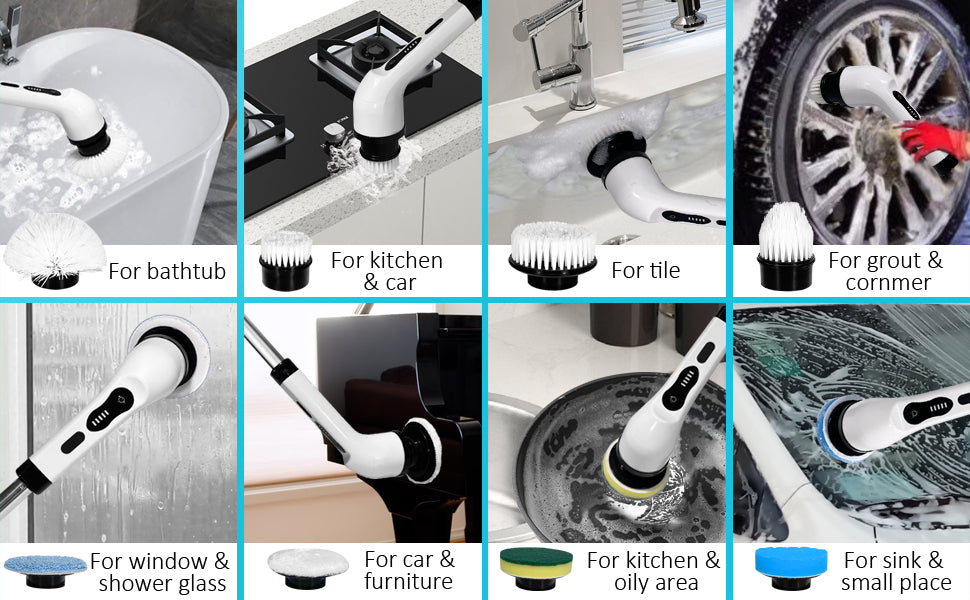 For bathtub

For kitchen & car

For tile

For grout & cornmer

For window & shower glass

For car & furniture

For kitchen & oily area

For sink & small place